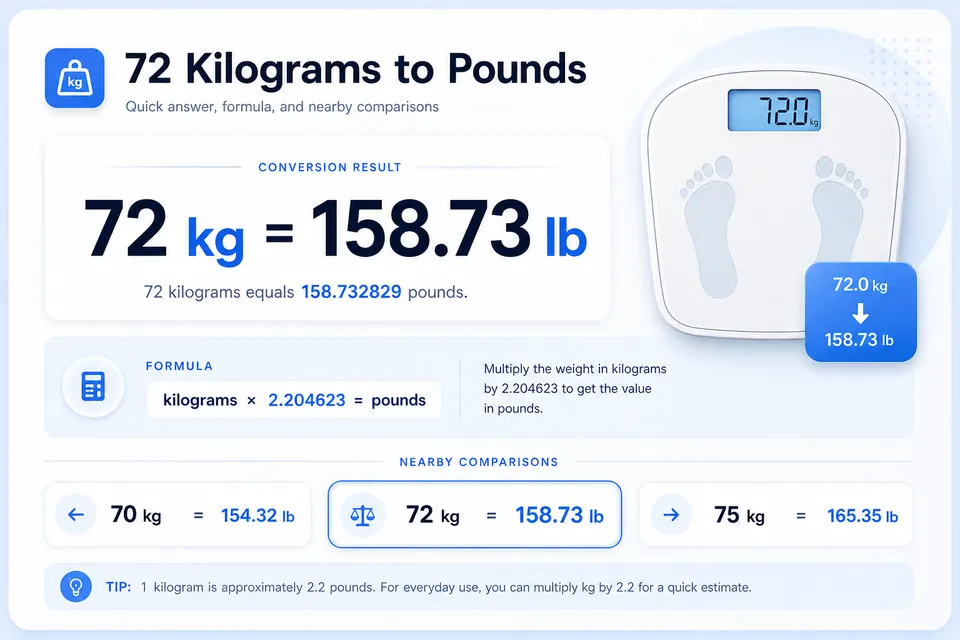 kg

72 Kilograms to Pounds

Quick answer, formula, and nearby comparisons

CONVERSION RESULT

72 kg = 158.73 lb

72 kilograms equals 158.732829 pounds.

72.0 kg

72.0 kg
↓
158.73 lb

FORMULA

kilograms × 2.204623 = pounds

Multiply the weight in kilograms by 2.204623 to get the value in pounds.

NEARBY COMPARISONS

← 70 kg = 154.32 lb

72 kg = 158.73 lb

→ 75 kg = 165.35 lb

TIP: 1 kilogram is approximately 2.2 pounds. For everyday use, you can multiply kg by 2.2 for a quick estimate.